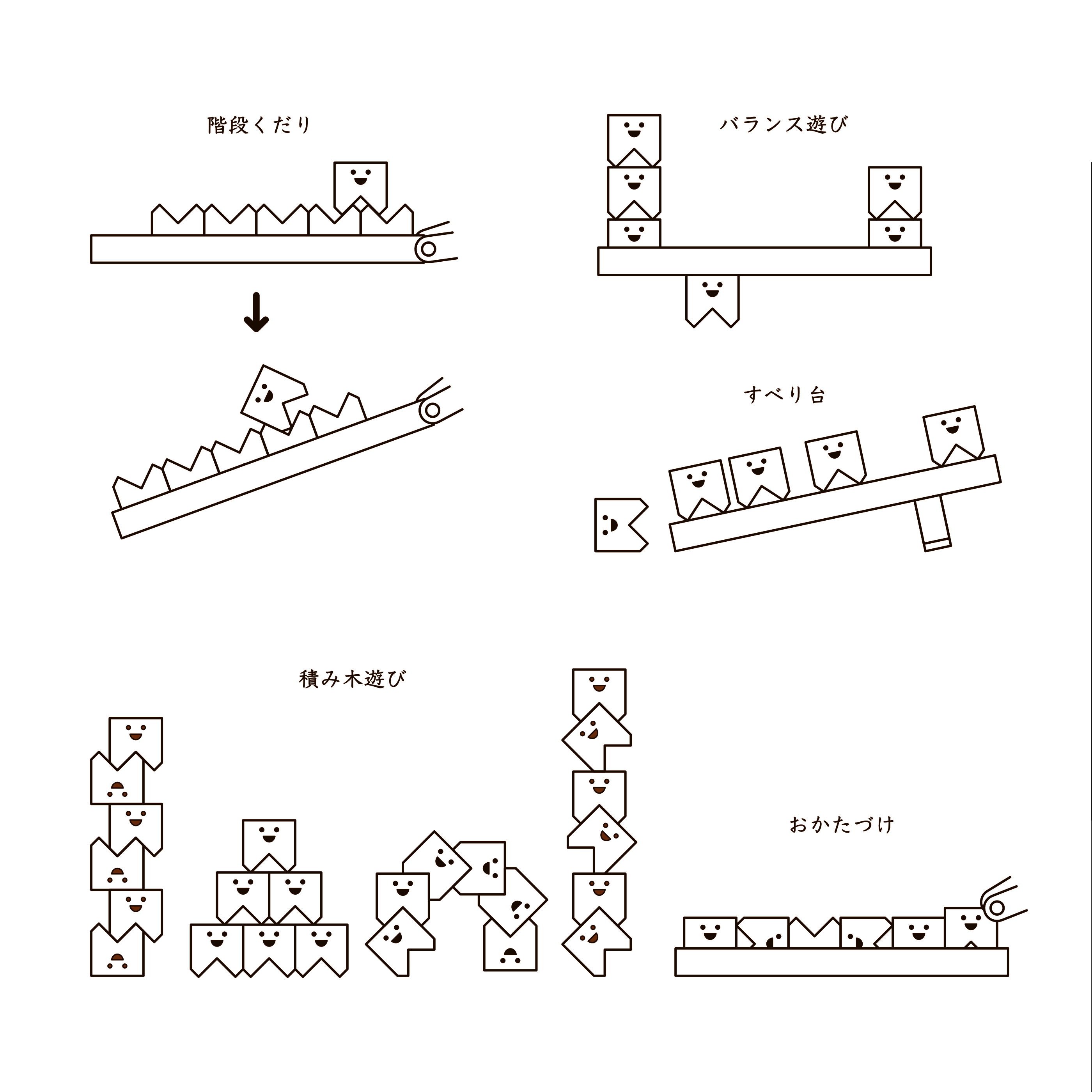 階段くだり

バランス遊び

すべり台

積み木遊び

おかたづけ